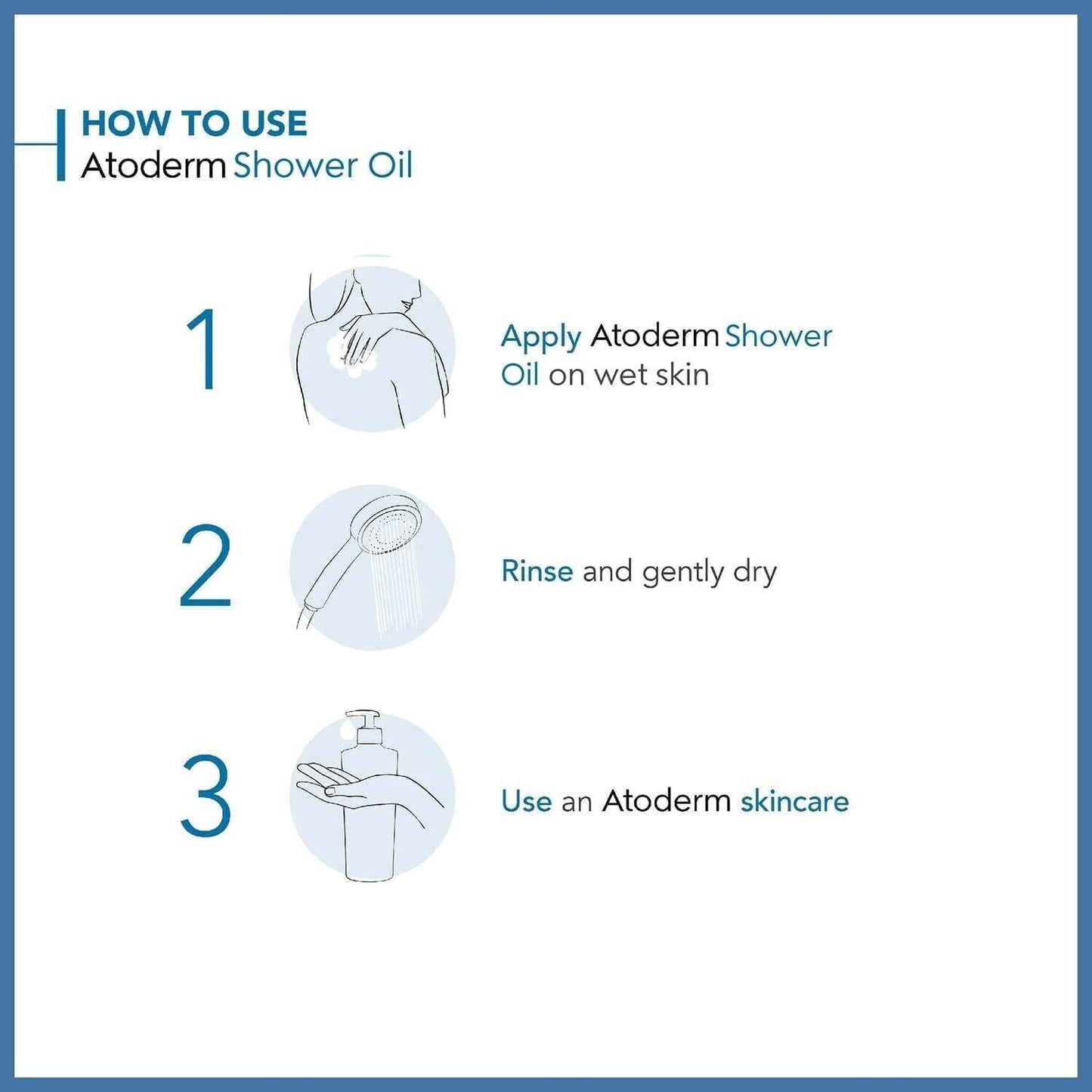 HOW TO USE
Atoderm Shower Oil

1

Apply Atoderm Shower Oil on wet skin

2

Rinse and gently dry

3

Use an Atoderm skincare